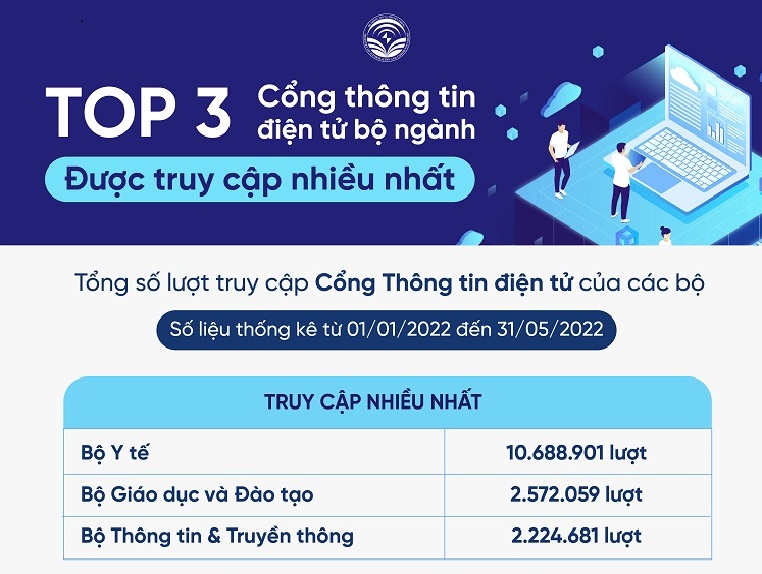 TOP 3 Cổng thông tin điện tử bộ ngành

Được truy cập nhiều nhất

Tổng số lượt truy cập Cổng Thông tin điện tử của các bộ

Số liệu thống kê từ 01/01/2022 đến 31/05/2022

| TRUY CẬP NHIỀU NHẤT | |
|---|---|
| Bộ Y tế | 10.688.901 lượt |
| Bộ Giáo dục và Đào tạo | 2.572.059 lượt |
| Bộ Thông tin & Truyền thông | 2.224.681 lượt |